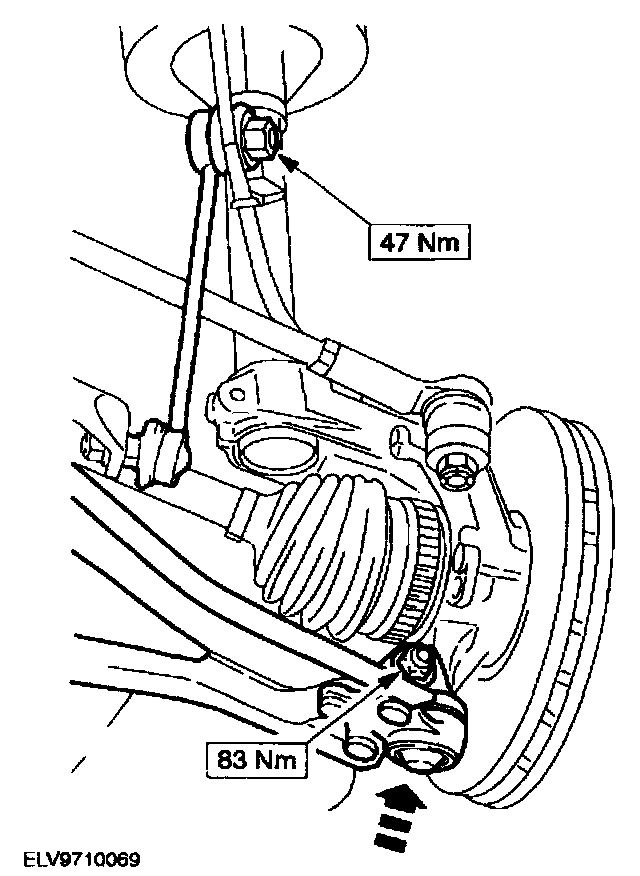 47 Nm

83 Nm

ELV9710069