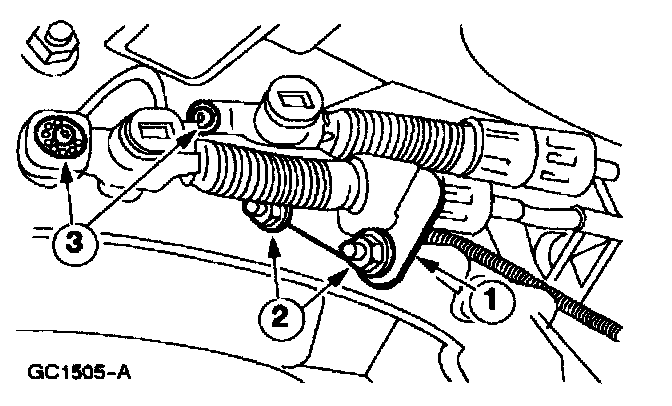 3

2

1

GC1505-A