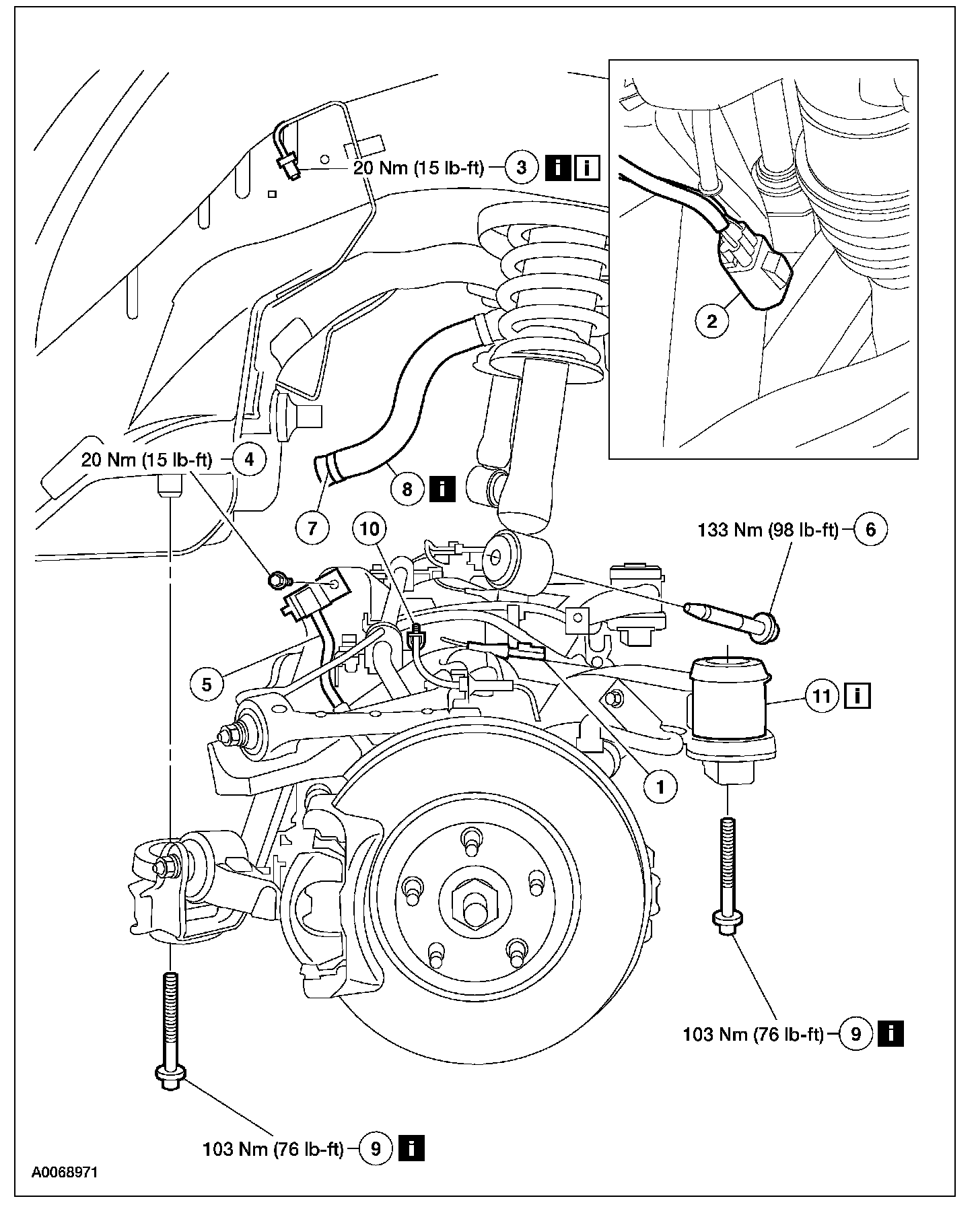 20 Nm (15 lb-ft) 3 i i

2

20 Nm (15 lb-ft) 4

8 i

7

10

133 Nm (98 lb-ft) 6

5

11 i

1

103 Nm (76 lb-ft) 9 i

103 Nm (76 lb-ft) 9 i

A0068971