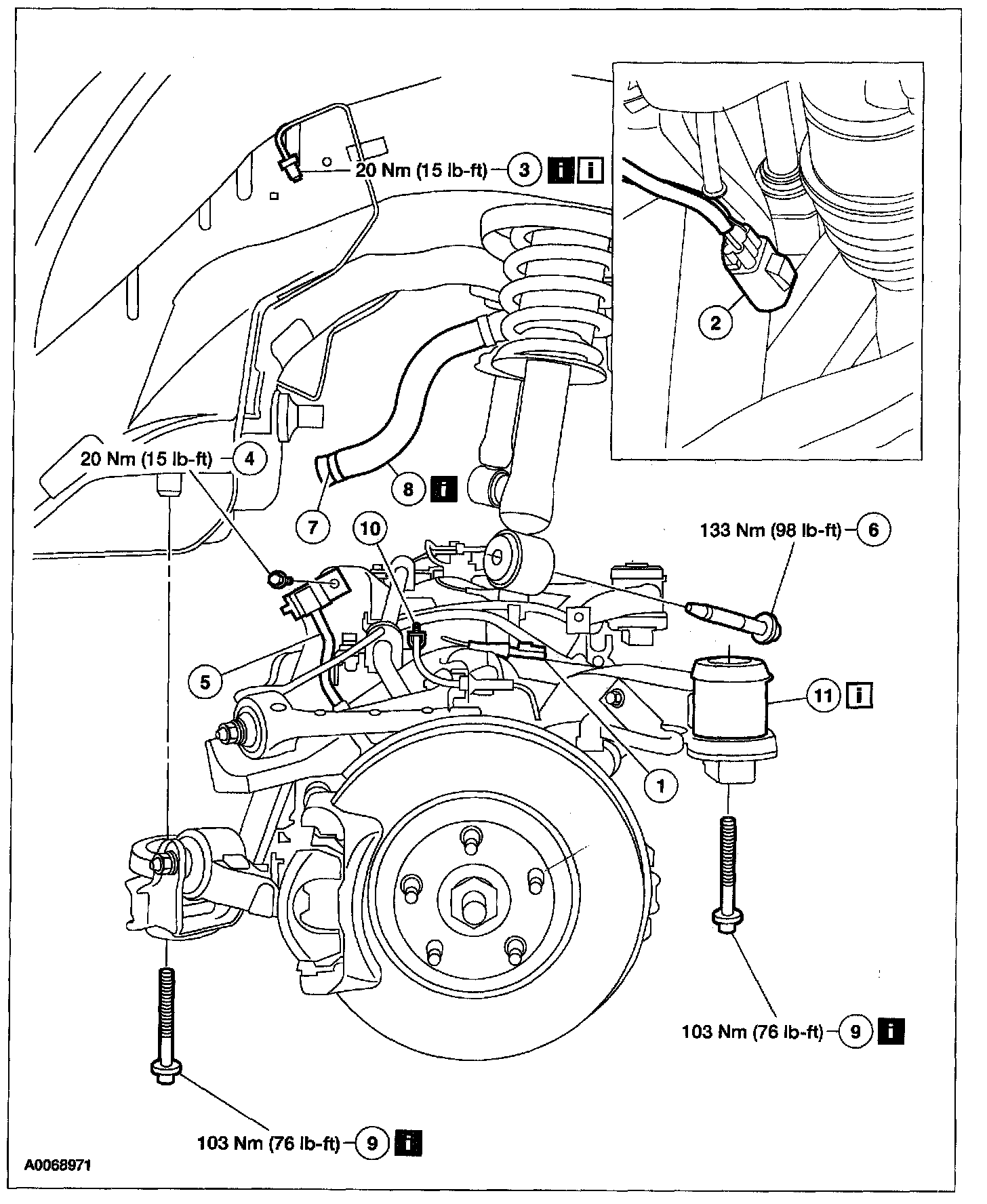 20 Nm (15 lb-ft) 3 i i

2

20 Nm (15 lb-ft) 4

8 i

7

10

133 Nm (98 lb-ft) 6

5

11 i

1

103 Nm (76 lb-ft) 9 i

103 Nm (76 lb-ft) 9 i

A0068971