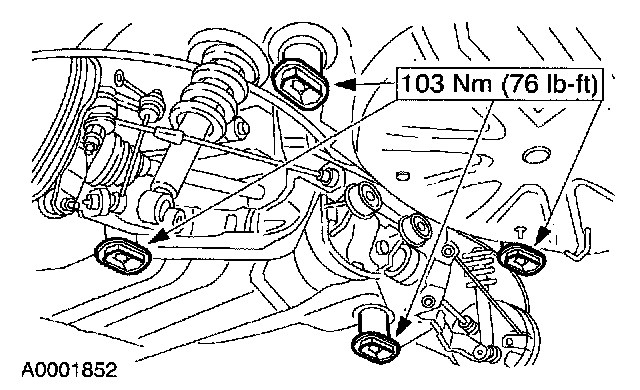 103 Nm (76 lb-ft)

A0001852