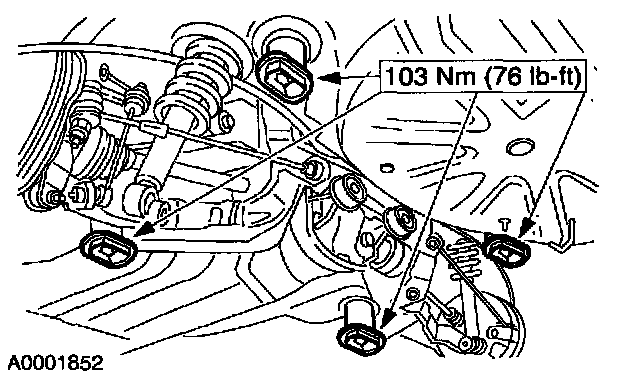 103 Nm (76 lb-ft)

A0001852