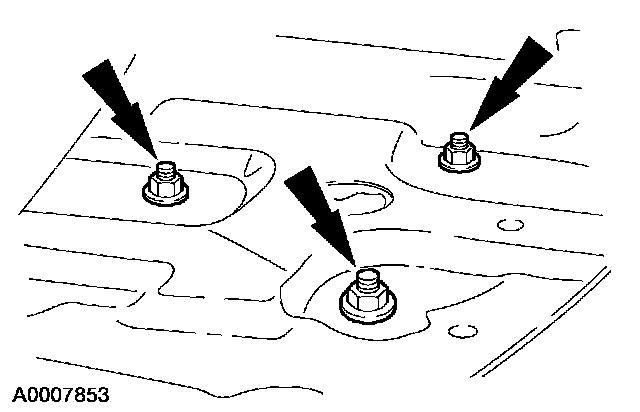 A0007853