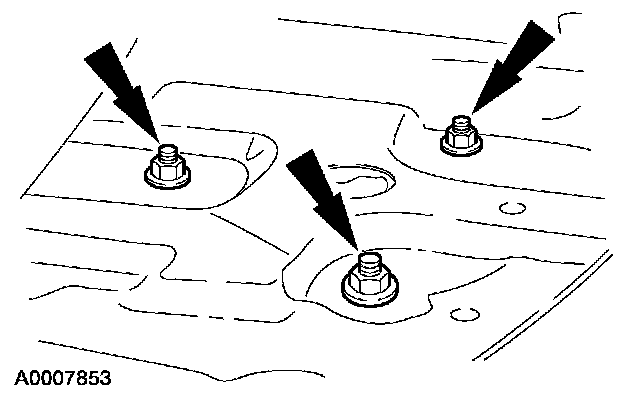 A0007853