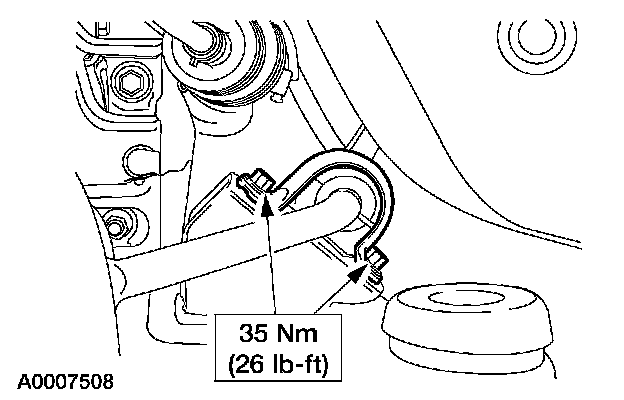 35 Nm
(26 lb-ft)

A0007508