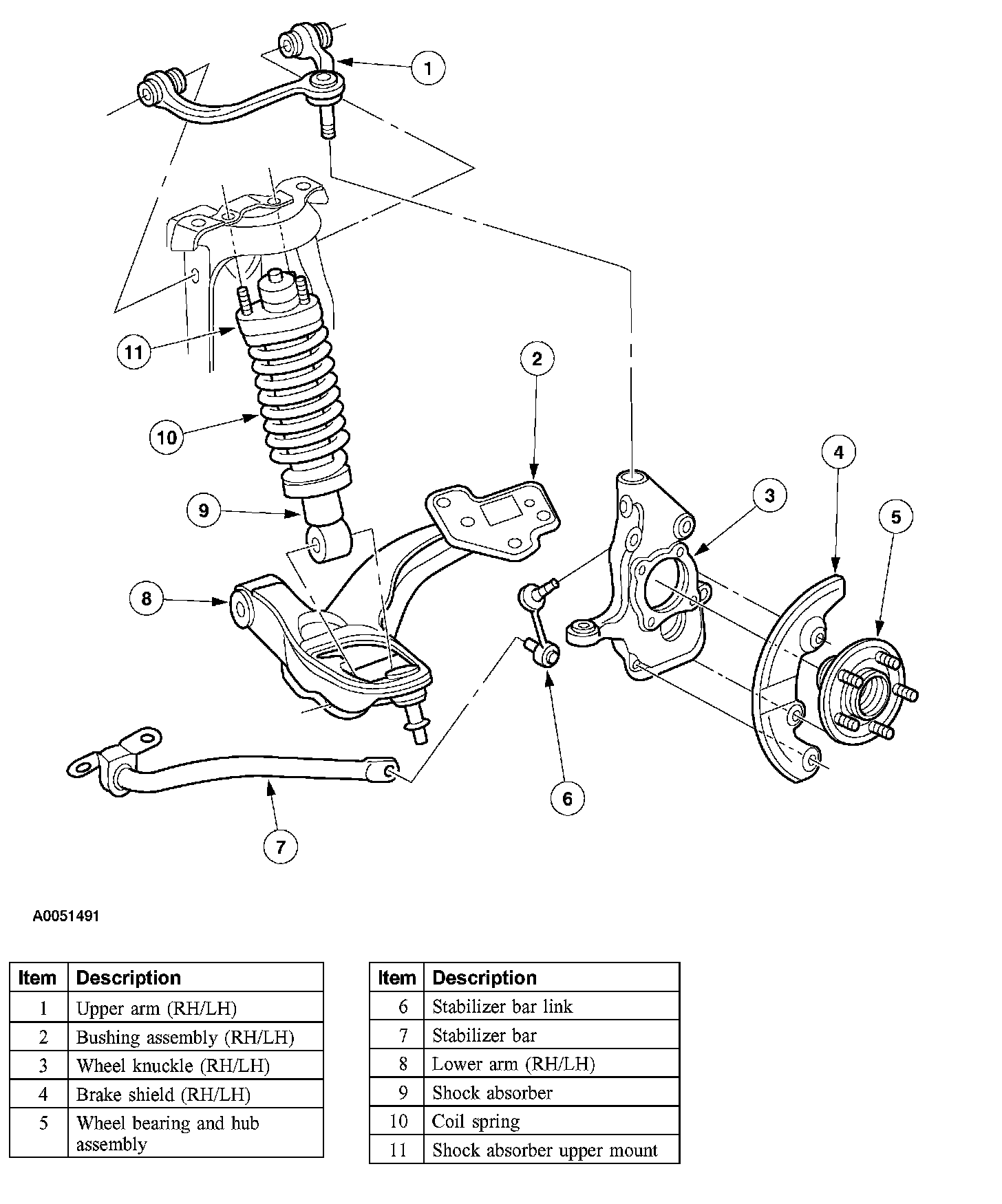 1
11
2
10
4
3
5
9
8
6
7

A0051491

| Item | Description |
|---|---|
| 1 | Upper arm (RH/LH) |
| 2 | Bushing assembly (RH/LH) |
| 3 | Wheel knuckle (RH/LH) |
| 4 | Brake shield (RH/LH) |
| 5 | Wheel bearing and hub assembly |

| Item | Description |
|---|---|
| 6 | Stabilizer bar link |
| 7 | Stabilizer bar |
| 8 | Lower arm (RH/LH) |
| 9 | Shock absorber |
| 10 | Coil spring |
| 11 | Shock absorber upper mount |