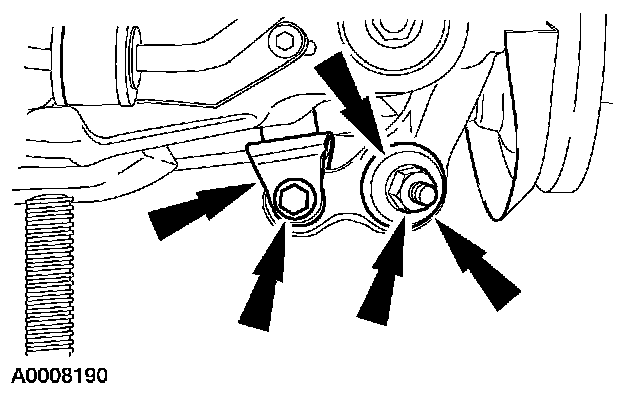 A0008190