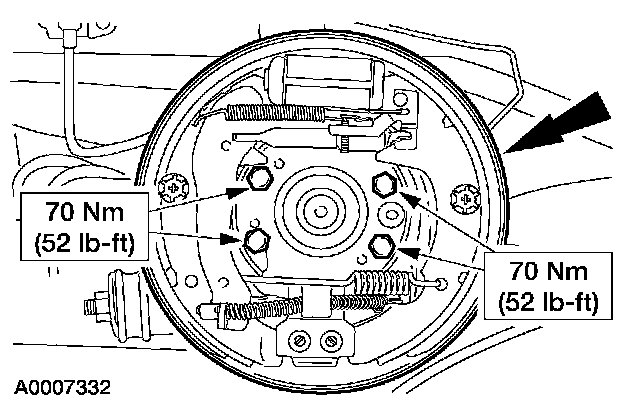 70 Nm
(52 lb-ft)

70 Nm
(52 lb-ft)

A0007332