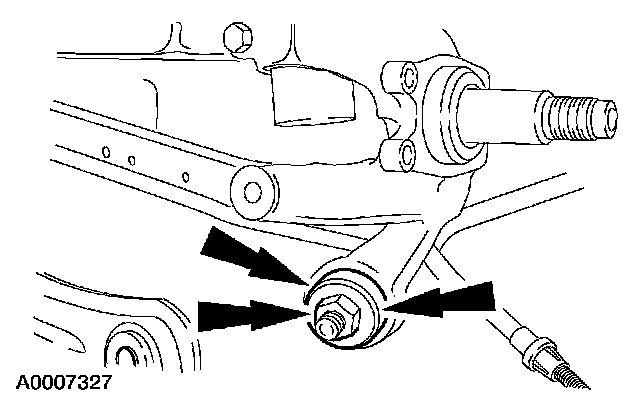 A0007327