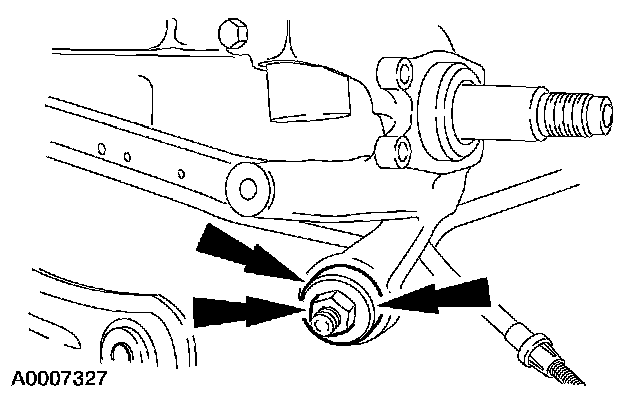 A0007327