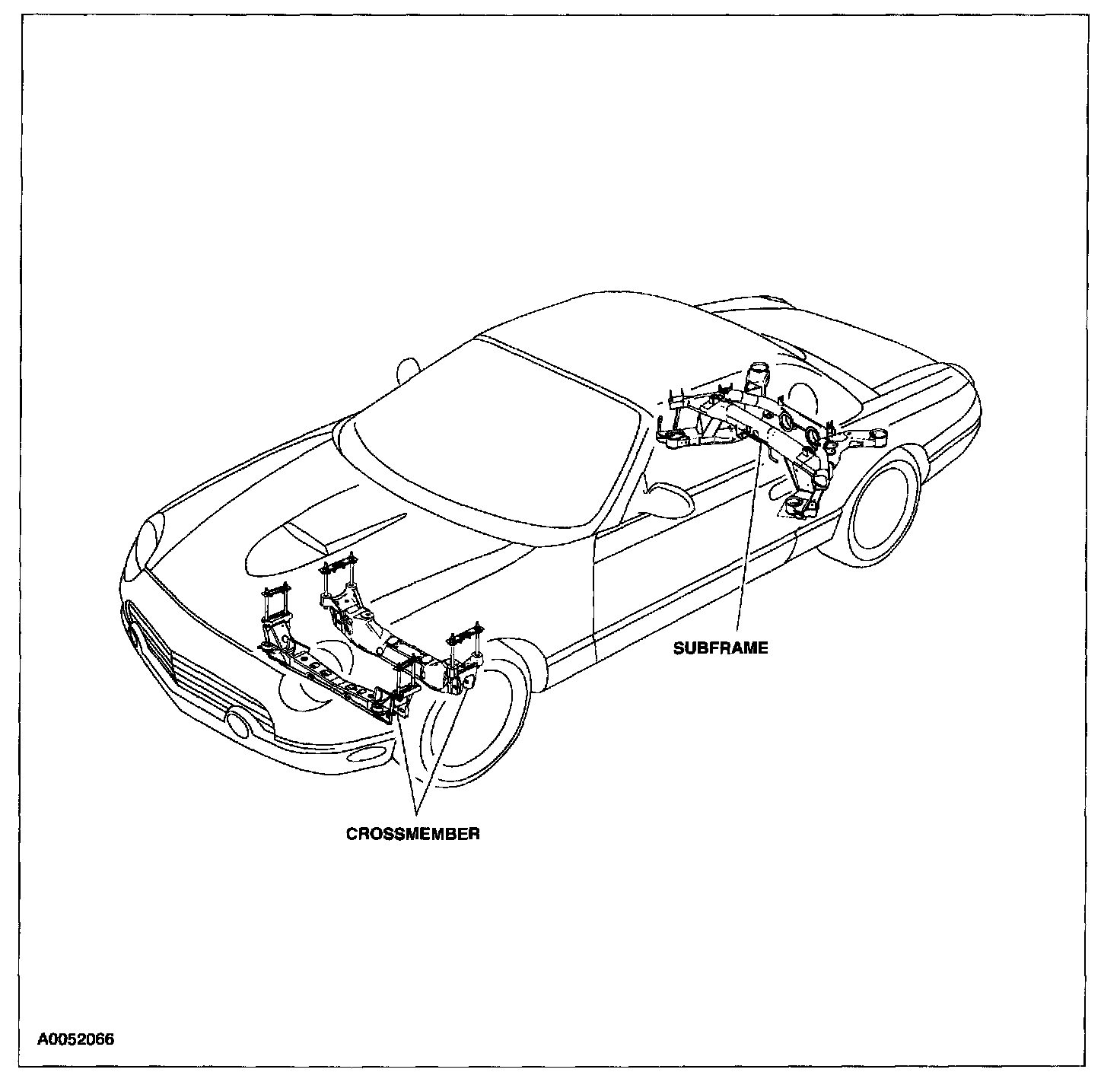 SUBFRAME

CROSSMEMBER

A0052066