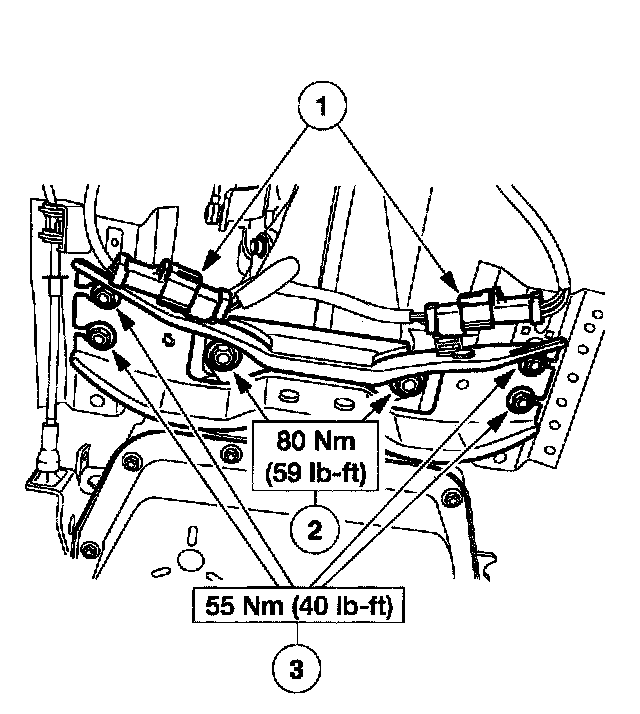 1

80 Nm
(59 lb-ft)

2

55 Nm (40 lb-ft)

3