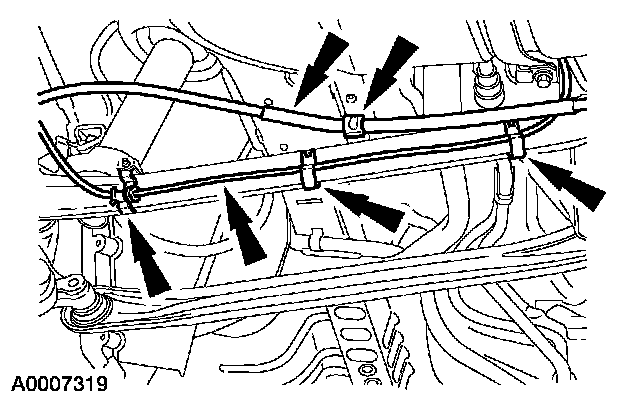 A0007319