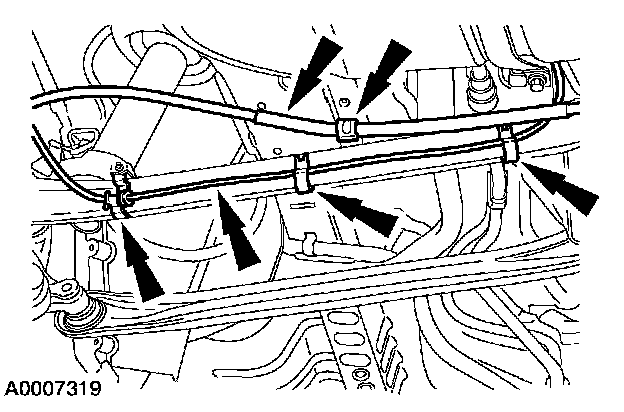 A0007319