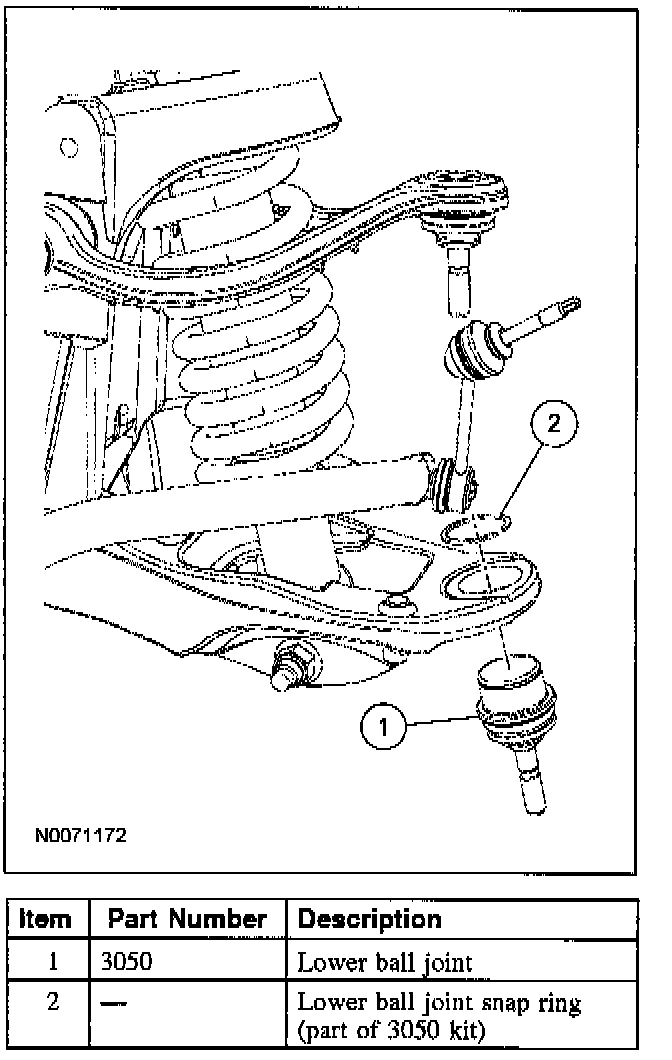 2

1

N0071172

| Item | Part Number | Description |
|---|---|---|
| 1 | 3050 | Lower ball joint |
| 2 | — | Lower ball joint snap ring (part of 3050 kit) |