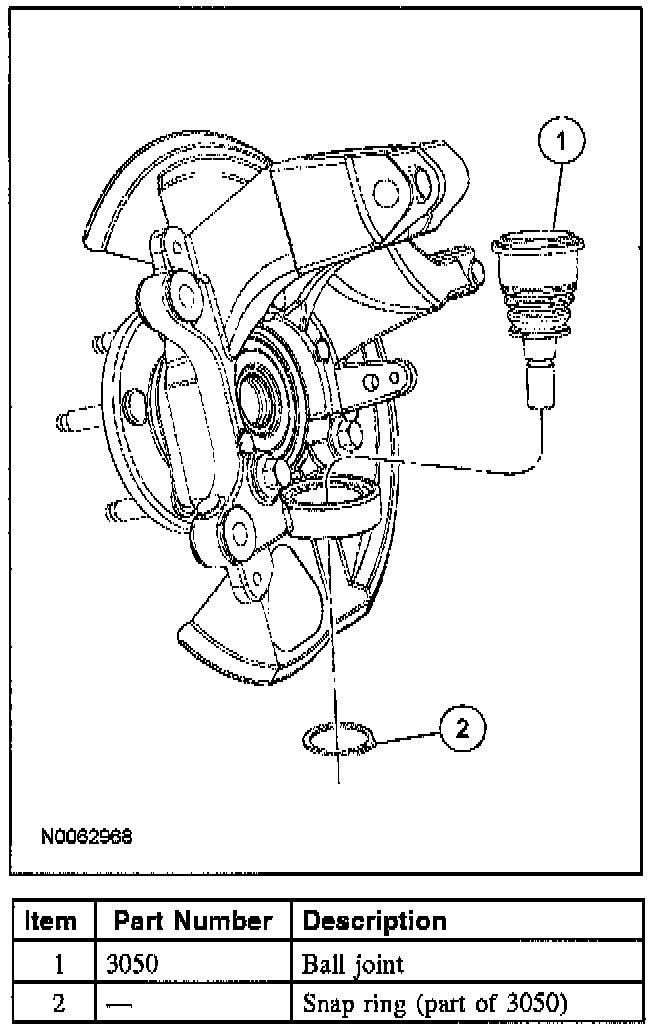 1

2

N0062968

| Item | Part Number | Description |
|---|---|---|
| 1 | 3050 | Ball joint |
| 2 | — | Snap ring (part of 3050) |