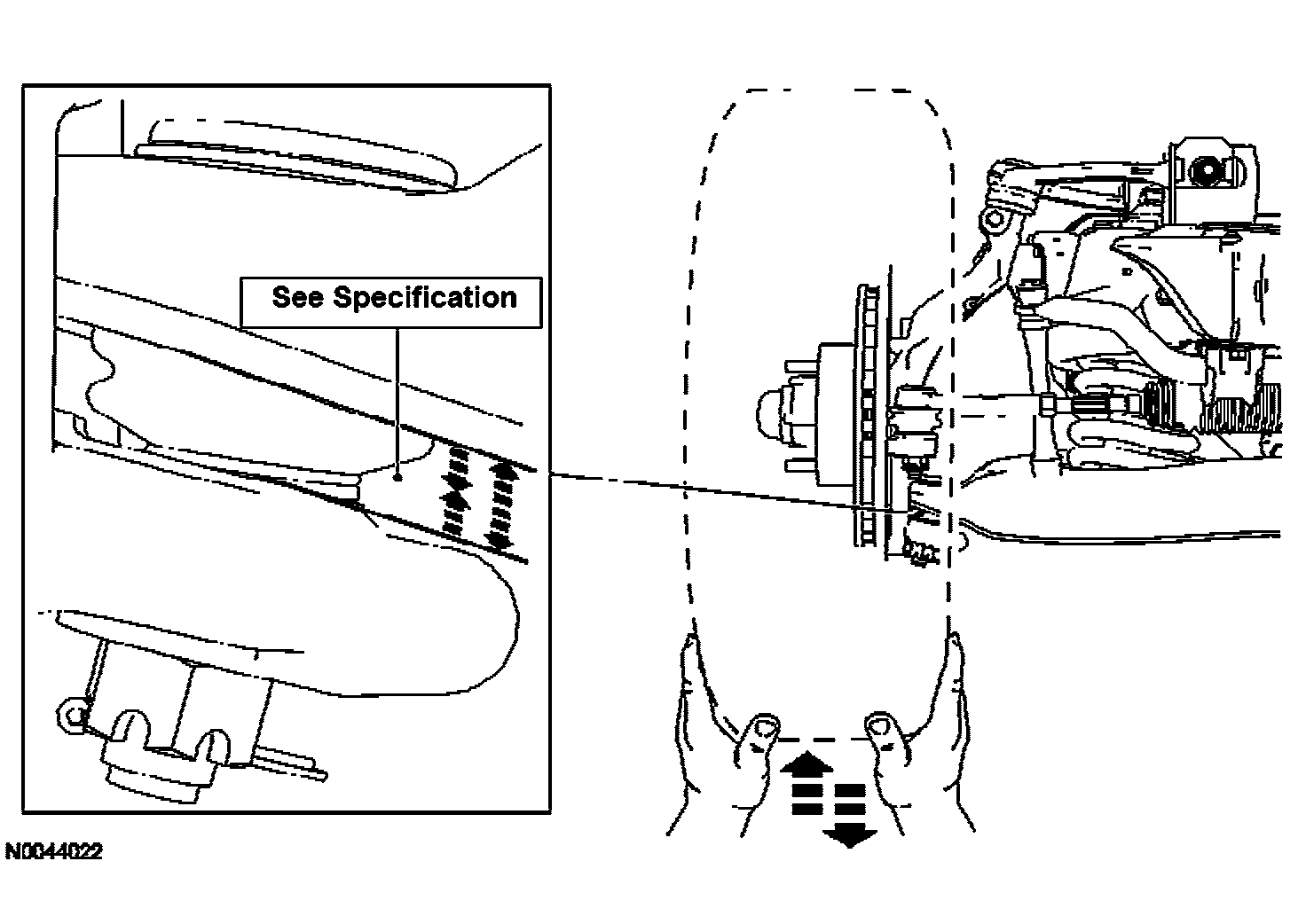 See Specification

N0044022