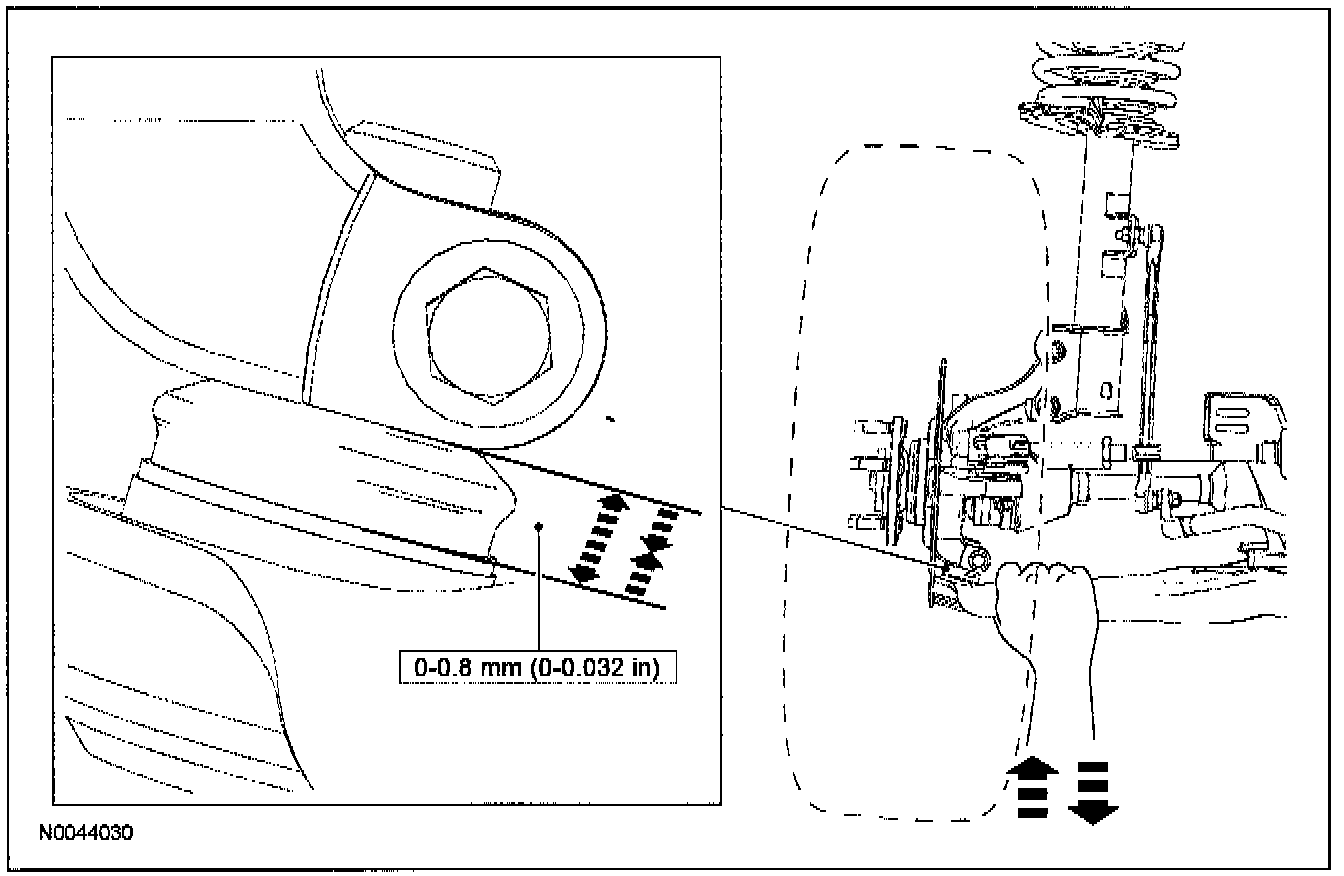 0-0.8 mm (0-0.032 in)

N0044030