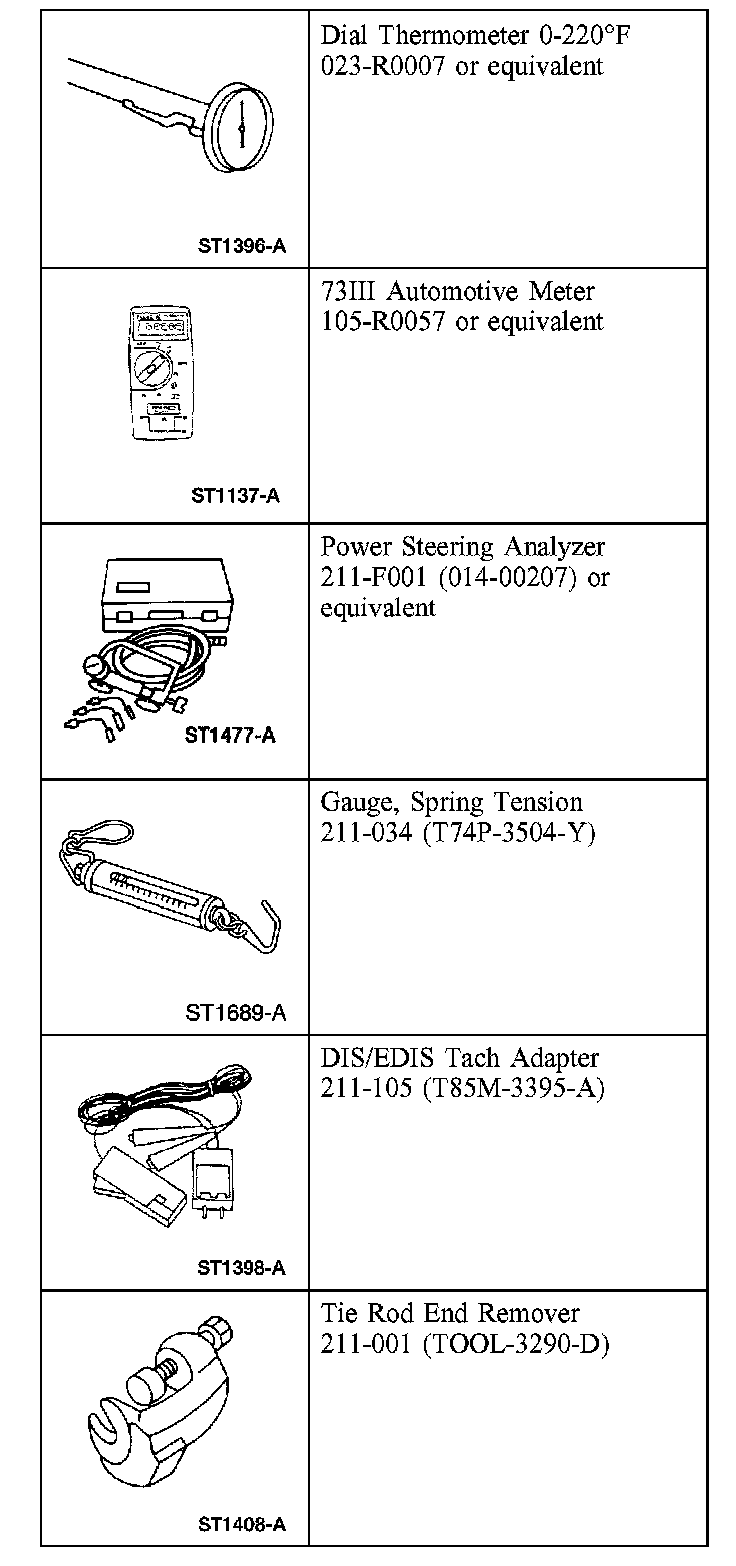 | | |
|---|---|
| ST1396-A | Dial Thermometer 0-220°F 023-R0007 or equivalent |
| ST1137-A | 73III Automotive Meter 105-R0057 or equivalent |
| ST1477-A | Power Steering Analyzer 211-F001 (014-00207) or equivalent |
| ST1689-A | Gauge, Spring Tension 211-034 (T74P-3504-Y) |
| ST1398-A | DIS/EDIS Tach Adapter 211-105 (T85M-3395-A) |
| ST1408-A | Tie Rod End Remover 211-001 (TOOL-3290-D) |