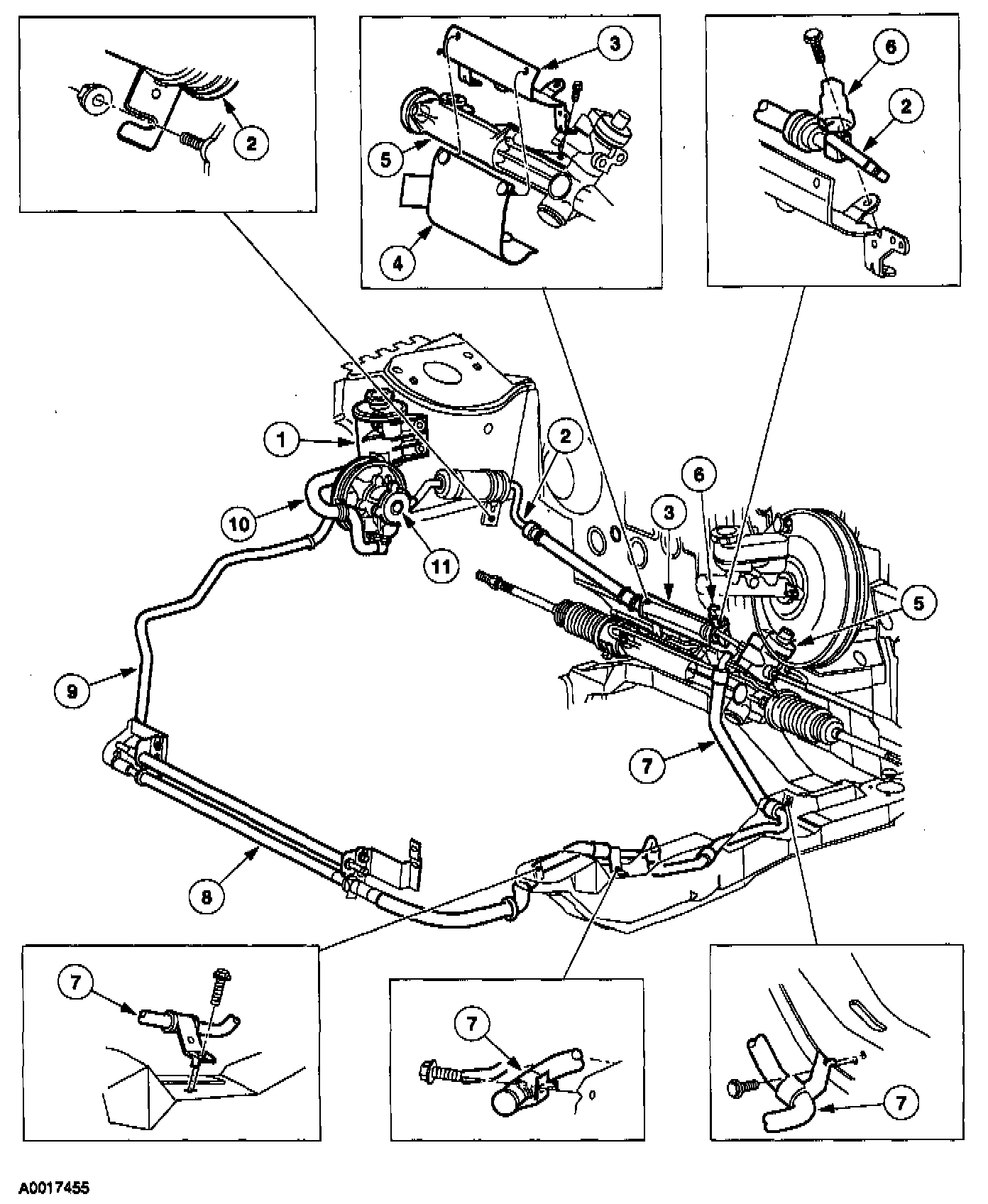 2

3

5

4

6

2

1

2

10

11

6

3

5

9

7

8

7

7

7

A0017455