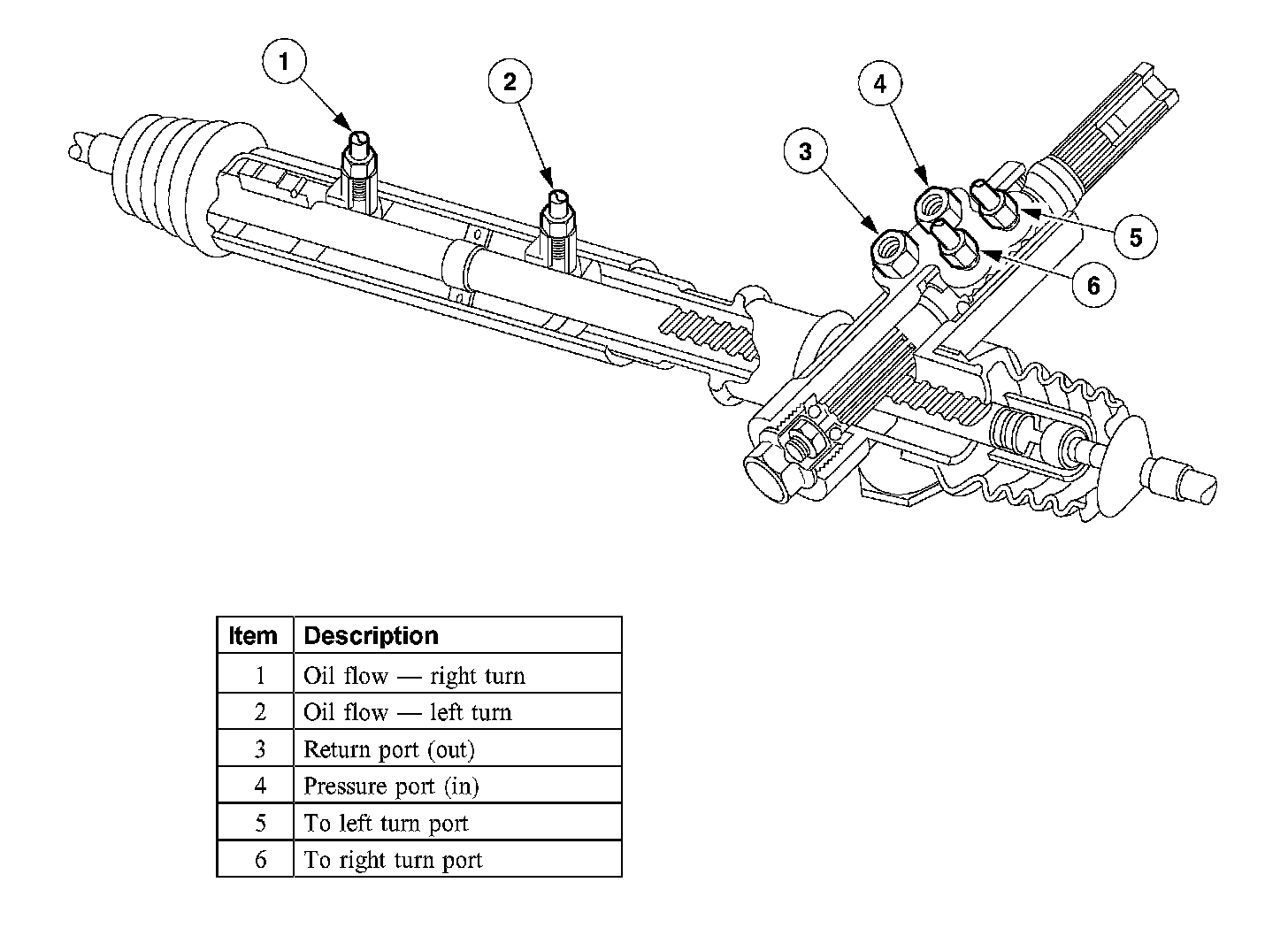 1
2
3
4
5
6

| Item | Description |
|---|---|
| 1 | Oil flow — right turn |
| 2 | Oil flow — left turn |
| 3 | Return port (out) |
| 4 | Pressure port (in) |
| 5 | To left turn port |
| 6 | To right turn port |