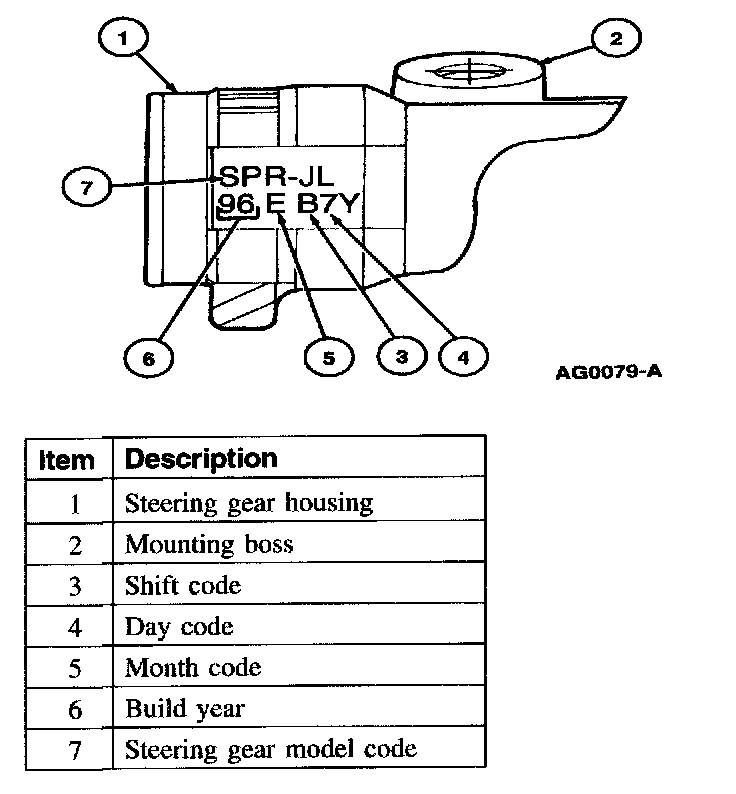 1
2
7
SPR-JL
96 E B7Y
6
5
3
4
AG0079-A

| Item | Description |
|---|---|
| 1 | Steering gear housing |
| 2 | Mounting boss |
| 3 | Shift code |
| 4 | Day code |
| 5 | Month code |
| 6 | Build year |
| 7 | Steering gear model code |