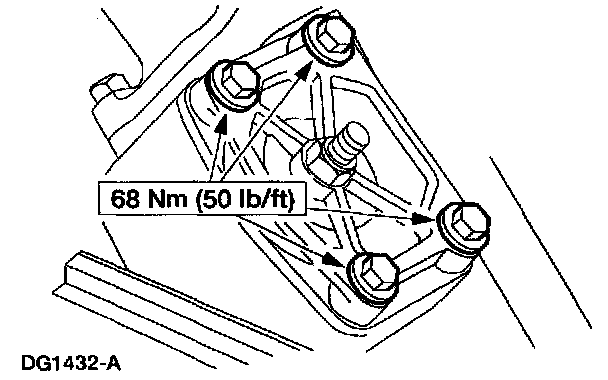 68 Nm (50 lb/ft)

DG1432-A