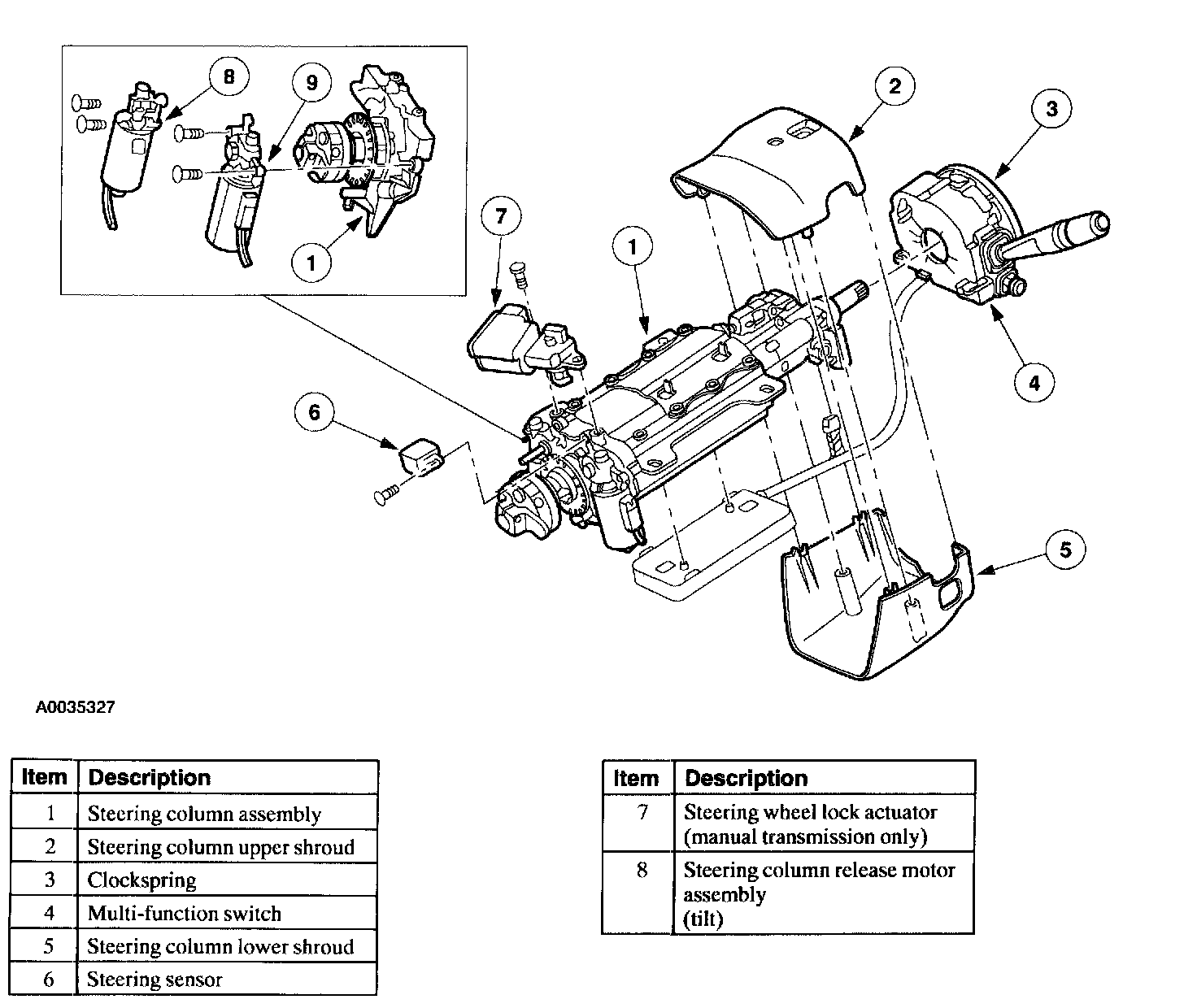 8
9
1
2
3
7
1
4
6
5

A0035327

| Item | Description |
|---|---|
| 1 | Steering column assembly |
| 2 | Steering column upper shroud |
| 3 | Clockspring |
| 4 | Multi-function switch |
| 5 | Steering column lower shroud |
| 6 | Steering sensor |

| Item | Description |
|---|---|
| 7 | Steering wheel lock actuator (manual transmission only) |
| 8 | Steering column release motor assembly (tilt) |