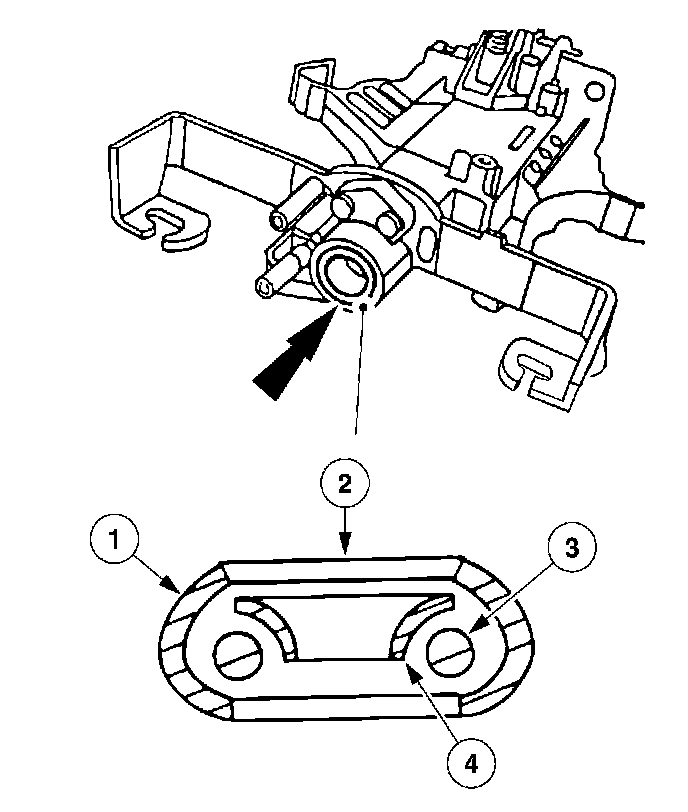 2
1
3
4