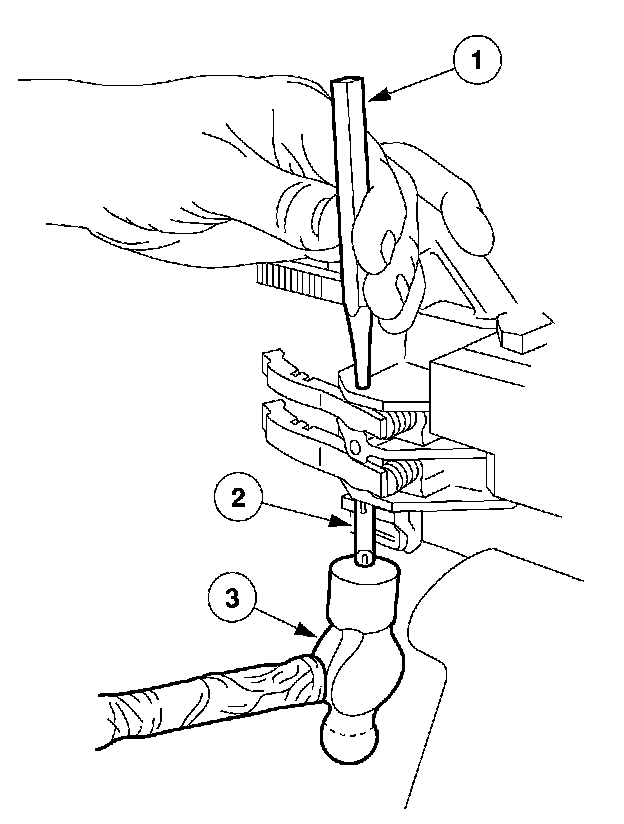 1
2
3