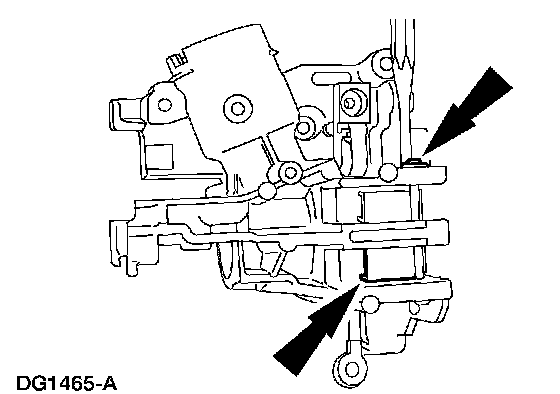 DG1465-A