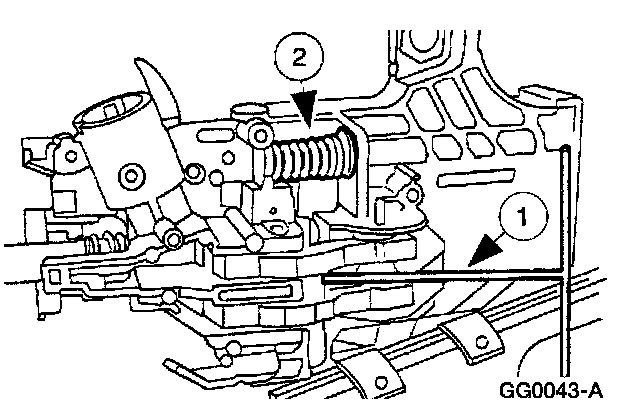 2

1

GG0043-A