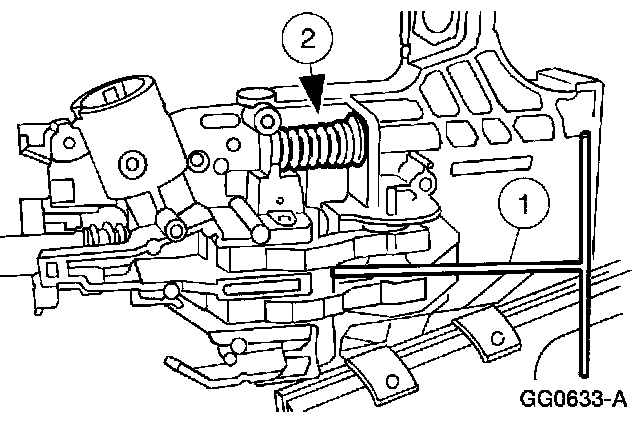 2

1

GG0633-A