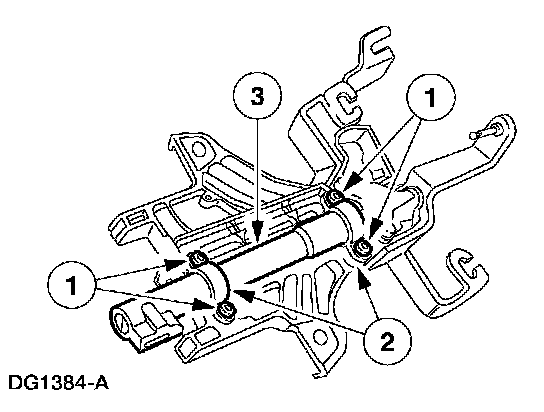 3

1

1

2

DG1384-A