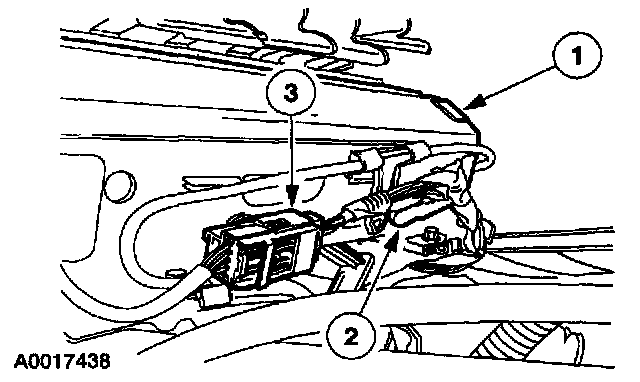 1
3
2
A0017438