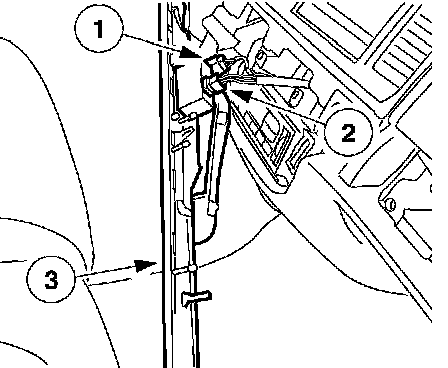 1
2
3