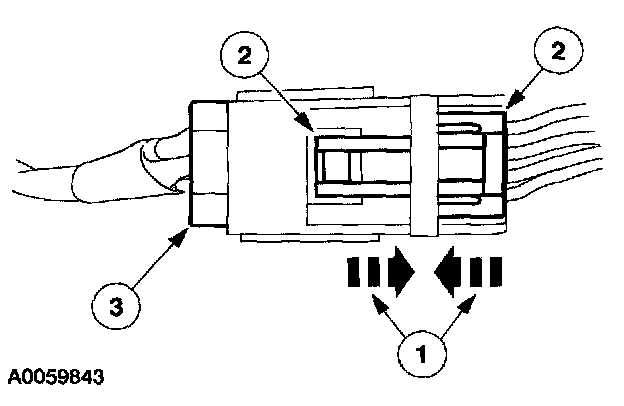 2
2
3
1
A0059843