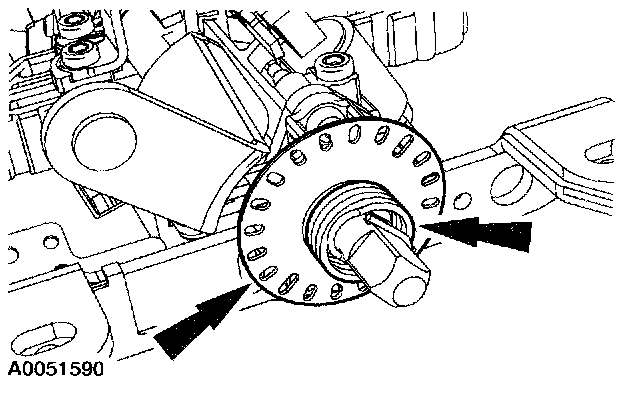 A0051590