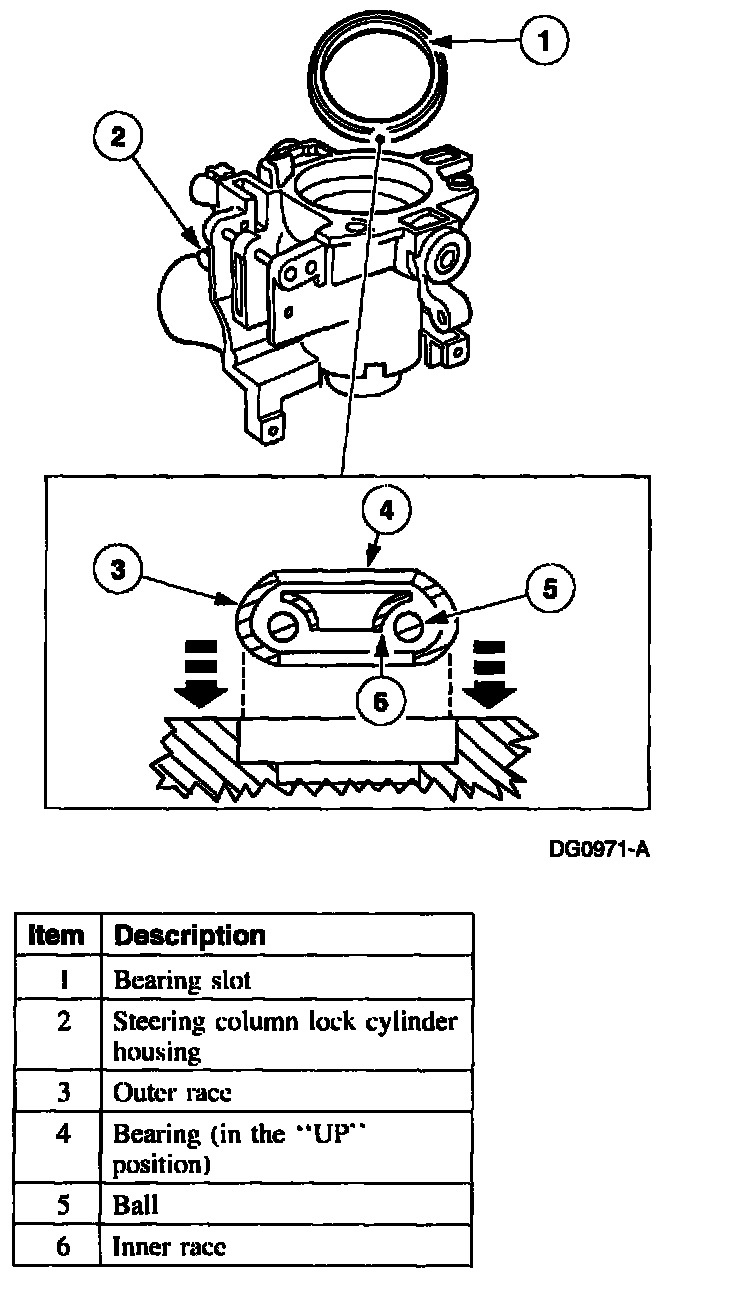 1
2
4
3
5
6

DG0971-A

| Item | Description |
|---|---|
| 1 | Bearing slot |
| 2 | Steering column lock cylinder housing |
| 3 | Outer race |
| 4 | Bearing (in the "UP" position) |
| 5 | Ball |
| 6 | Inner race |