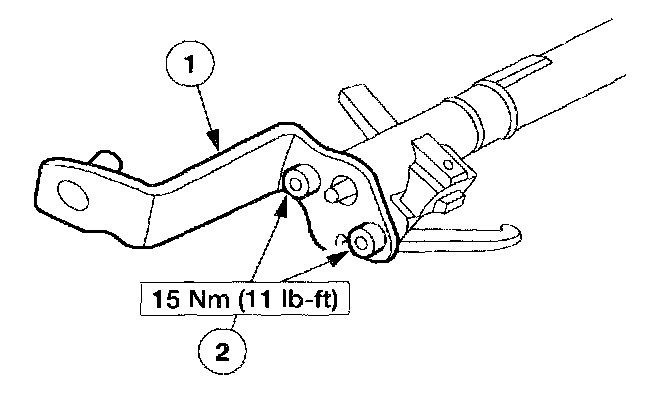 1

15 Nm (11 lb-ft)

2