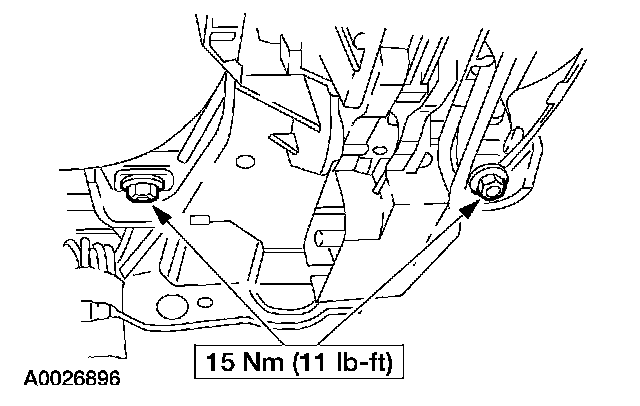 15 Nm (11 lb-ft)

A0026896