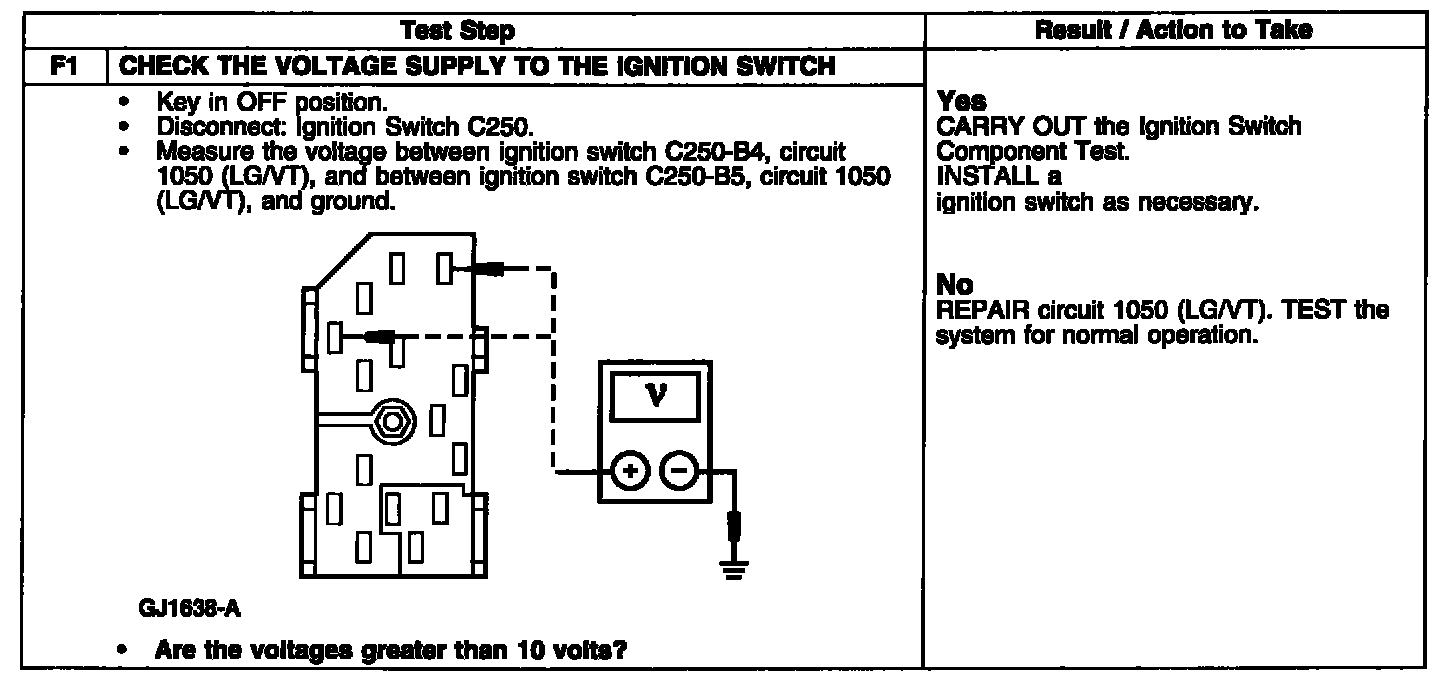 | | Test Step | Result / Action to Take |
|---|---|---|
| F1 | CHECK THE VOLTAGE SUPPLY TO THE IGNITION SWITCH | |
| | • Key in OFF position. • Disconnect: Ignition Switch C250. • Measure the voltage between ignition switch C250-B4, circuit 1050 (LG/VT), and between ignition switch C250-B5, circuit 1050 (LG/VT), and ground. V + − GJ1638-A • Are the voltages greater than 10 volts? | Yes CARRY OUT the Ignition Switch Component Test. INSTALL a ignition switch as necessary. No REPAIR circuit 1050 (LG/VT). TEST the system for normal operation. |