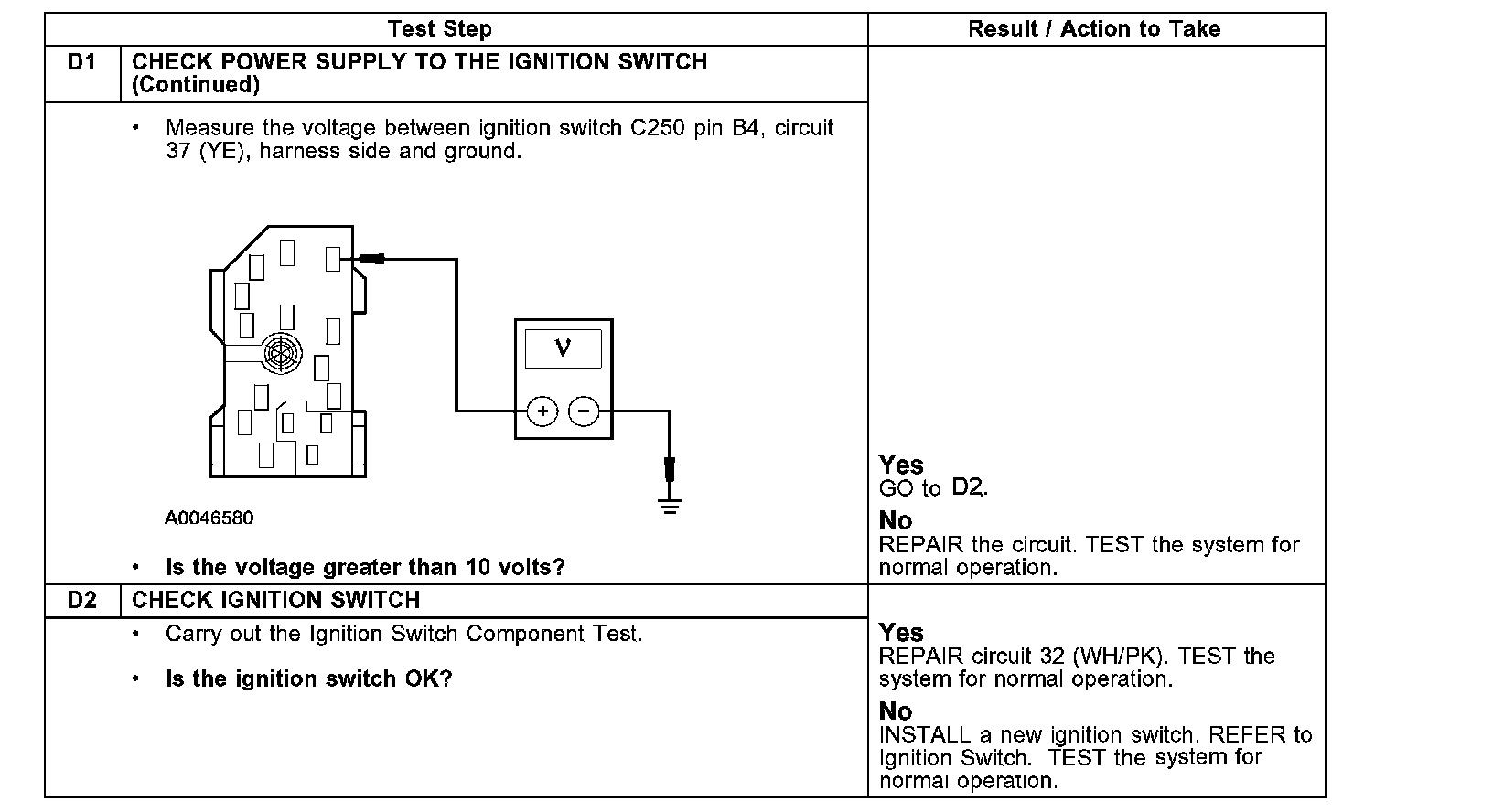 | | Test Step | Result / Action to Take |
|---|---|---|
| D1 | CHECK POWER SUPPLY TO THE IGNITION SWITCH (Continued) | |
| | • Measure the voltage between ignition switch C250 pin B4, circuit 37 (YE), harness side and ground. V + − A0046580 • Is the voltage greater than 10 volts? | Yes GO to D2. No REPAIR the circuit. TEST the system for normal operation. |
| D2 | CHECK IGNITION SWITCH | |
| | • Carry out the Ignition Switch Component Test. • Is the ignition switch OK? | Yes REPAIR circuit 32 (WH/PK). TEST the system for normal operation. No INSTALL a new ignition switch. REFER to Ignition Switch. TEST the system for normal operation. |