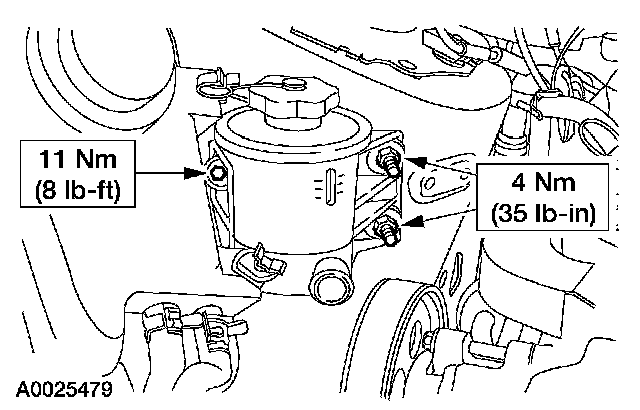 11 Nm
(8 lb-ft)

4 Nm
(35 lb-in)

A0025479