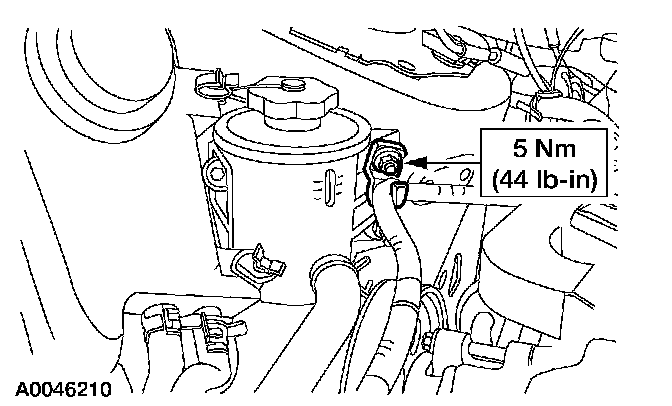 5 Nm
(44 lb-in)

A0046210