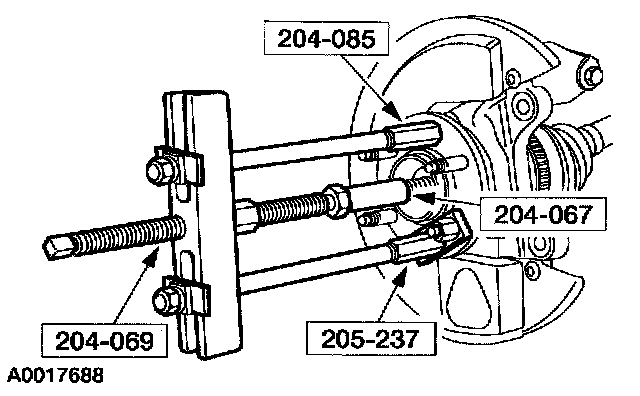 204-085

204-067

204-069

205-237

A0017688