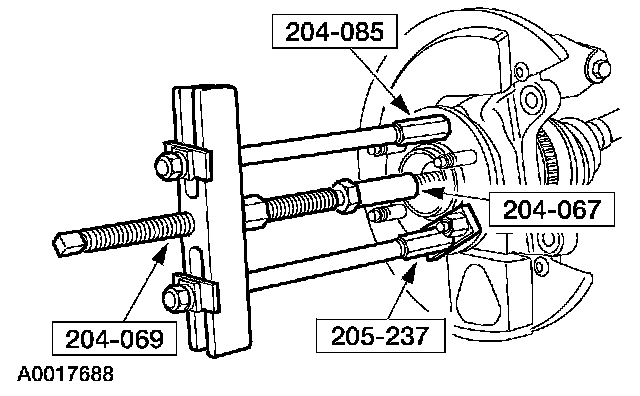 204-085

204-067

204-069

205-237

A0017688