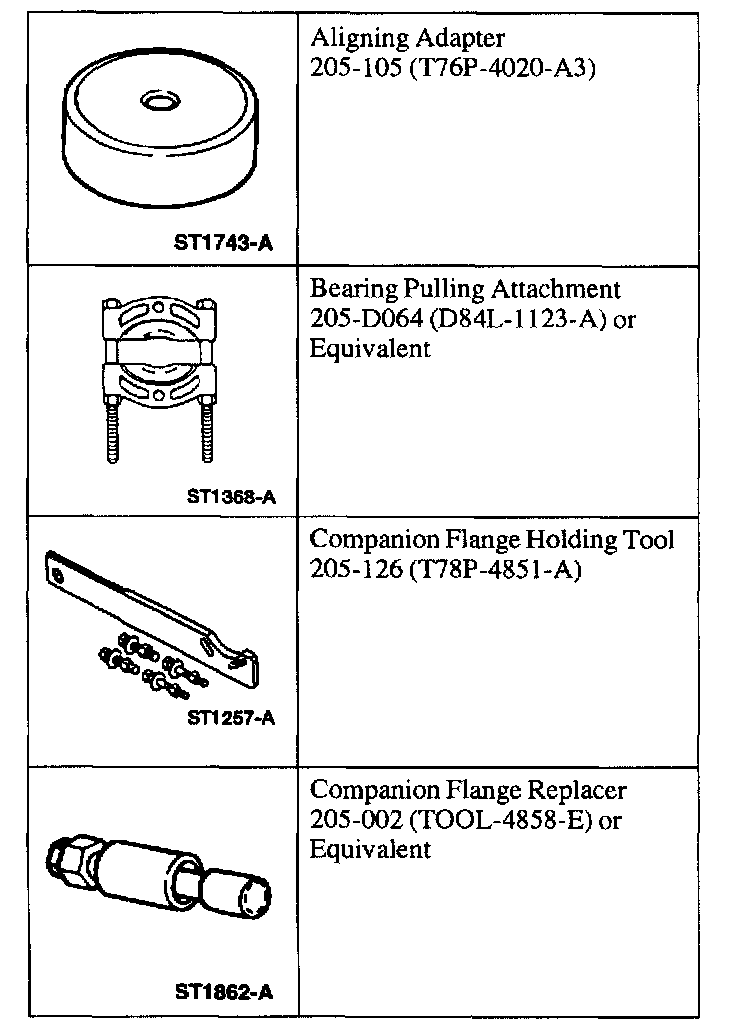 | | |
|---|---|
| ST1743-A | Aligning Adapter 205-105 (T76P-4020-A3) |
| ST1368-A | Bearing Pulling Attachment 205-D064 (D84L-1123-A) or Equivalent |
| ST1257-A | Companion Flange Holding Tool 205-126 (T78P-4851-A) |
| ST1862-A | Companion Flange Replacer 205-002 (TOOL-4858-E) or Equivalent |