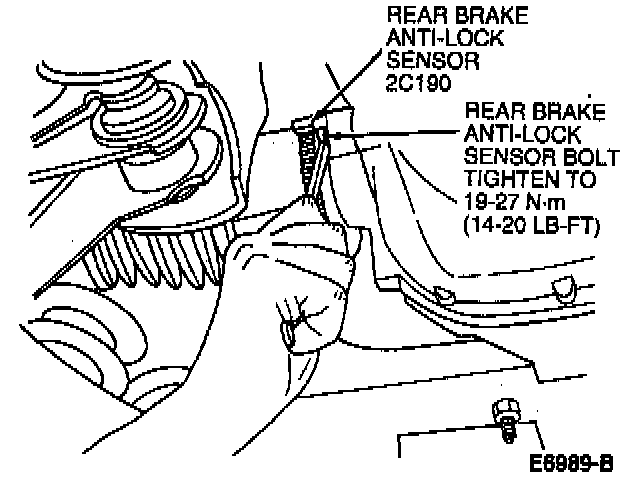 REAR BRAKE ANTI-LOCK SENSOR 2C190

REAR BRAKE ANTI-LOCK SENSOR BOLT TIGHTEN TO 19-27 N·m (14-20 LB-FT)

E6989-B