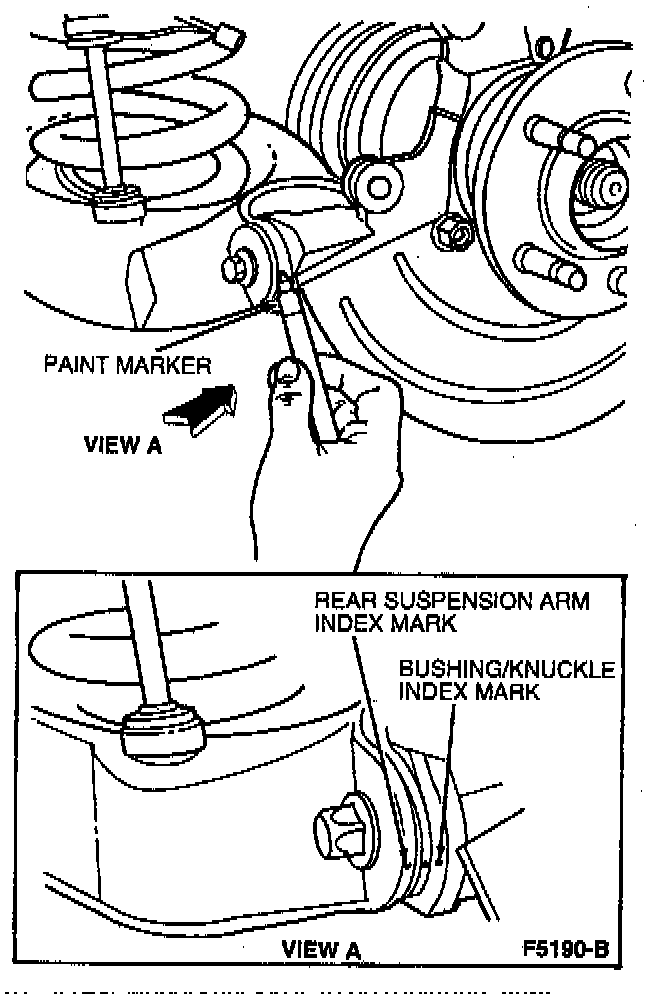 PAINT MARKER

VIEW A

REAR SUSPENSION ARM INDEX MARK

BUSHING/KNUCKLE INDEX MARK

VIEW A

F5190-B